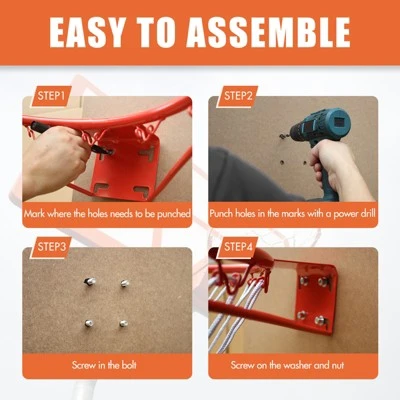 EASY TO ASSEMBLE

STEP1

Mark where the holes needs to be punched

STEP2

Punch holes in the marks with a power drill

STEP3

Screw in the bolt

STEP4

Screw on the washer and nut