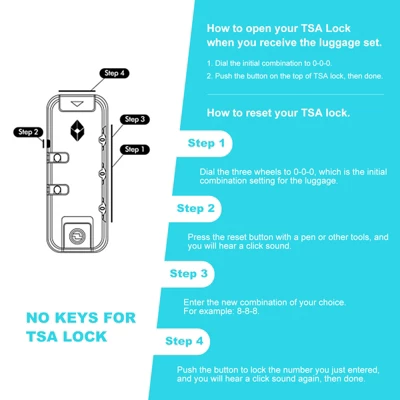 Step 4

Step 3

Step 2

Step 1

NO KEYS FOR TSA LOCK

How to open your TSA Lock when you receive the luggage set.

1. Dial the initial combination to 0-0-0.

2. Push the button on the top of TSA lock, then done.

How to reset your TSA lock.

Step 1

Dial the three wheels to 0-0-0, which is the initial combination setting for the luggage.

Step 2

Press the reset button with a pen or other tools, and you will hear a click sound.

Step 3

Enter the new combination of your choice. For example: 8-8-8.

Step 4

Push the button to lock the number you just entered, and you will hear a click sound again, then done.