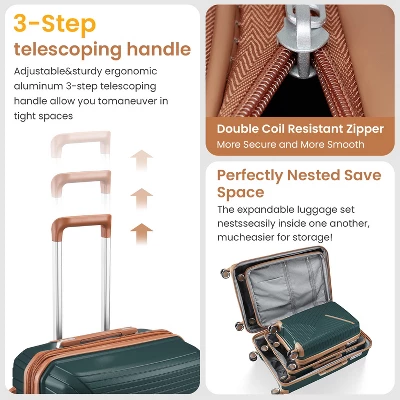 3-Step telescoping handle

Adjustable&sturdy ergonomic aluminum 3-step telescoping handle allow you tomaneuver in tight spaces

Double Coil Resistant Zipper
More Secure and More Smooth

Perfectly Nested Save Space

The expandable luggage set nestsseasily inside one another, mucheasier for storage!