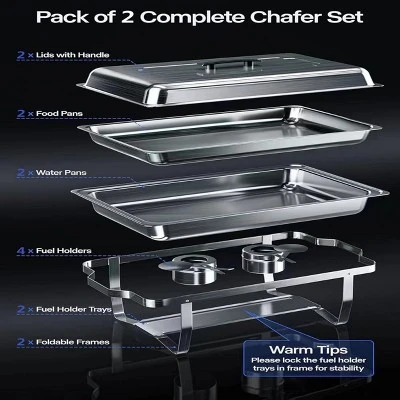 Pack of 2 Complete Chafer Set

2 x Lids with Handle

2 x Food Pans

2 x Water Pans

4 x Fuel Holders

2 x Fuel Holder Trays

2 x Foldable Frames

Warm Tips
Please lock the fuel holder trays in frame for stability