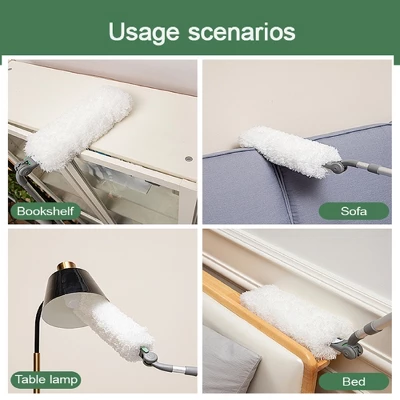 Usage scenarios

Bookshelf

Sofa

Table lamp

Bed