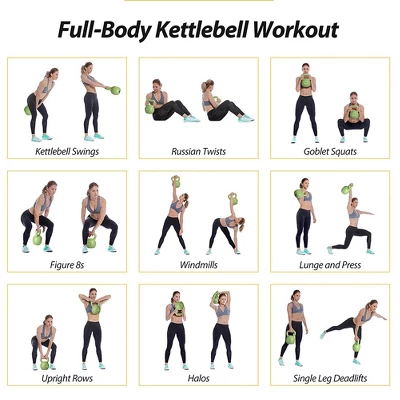 Full-Body Kettlebell Workout

Kettlebell Swings

Russian Twists

Goblet Squats

Figure 8s

Windmills

Lunge and Press

Upright Rows

Halos

Single Leg Deadlifts